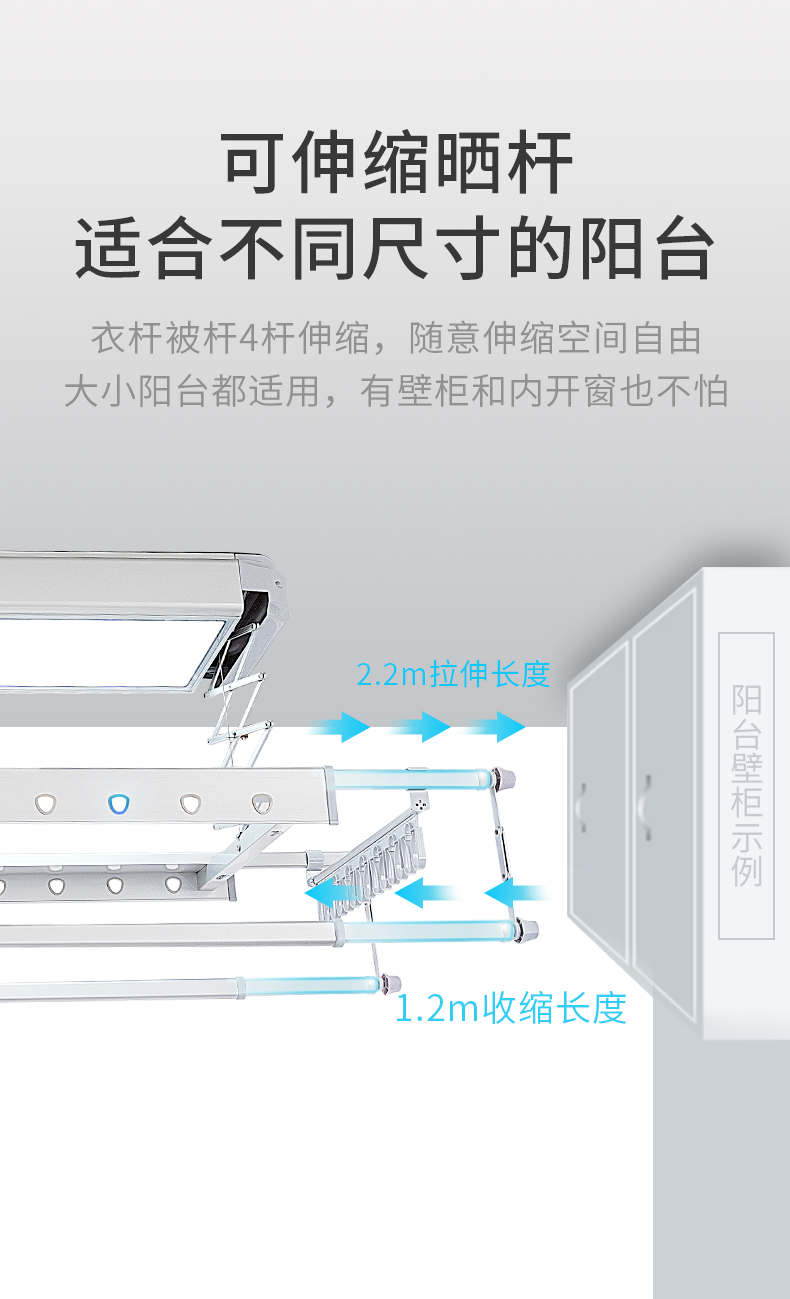 可伸缩晒杆
适合不同尺寸的阳台

衣杆被杆4杆伸缩，随意伸缩空间自由
大小阳台都适用，有壁柜和内开窗也不怕

2.2m拉伸长度

阳台壁柜示例

1.2m收缩长度